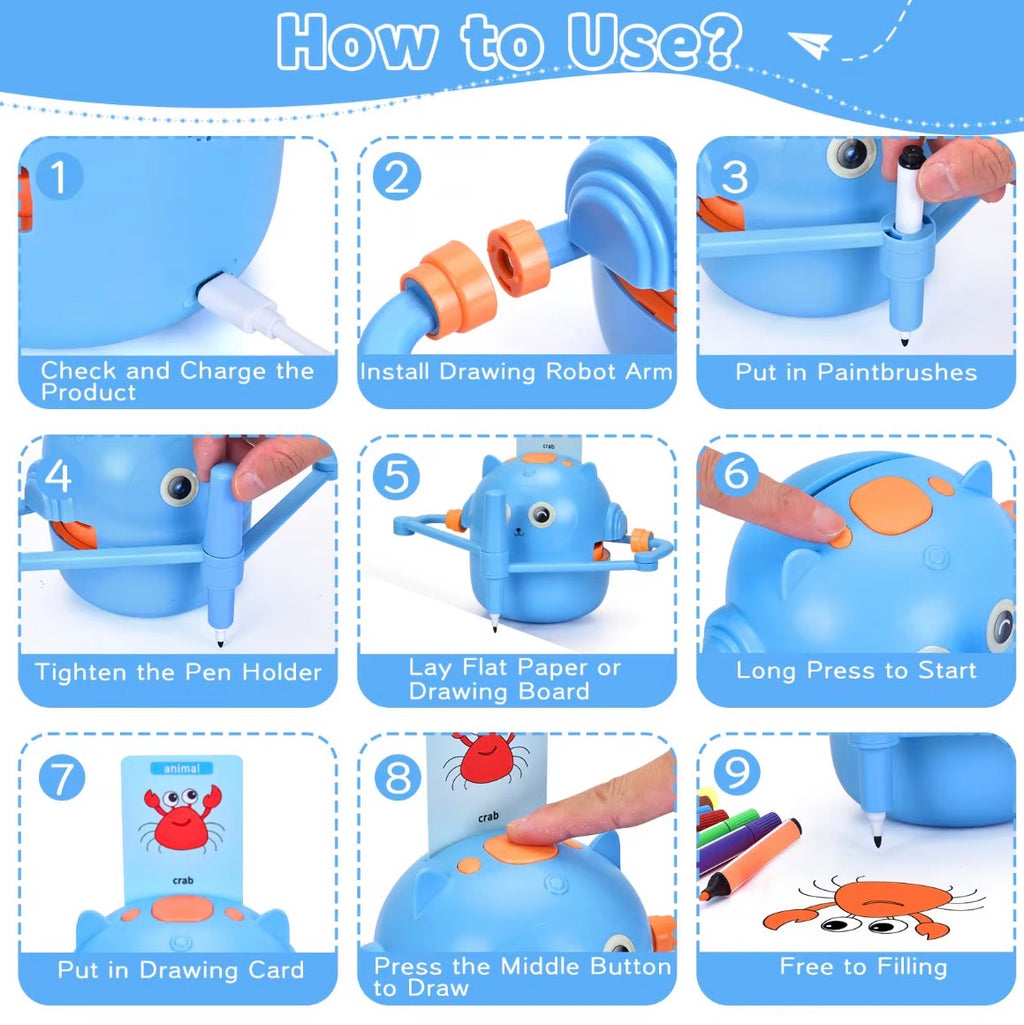 How to Use?

1

Check and Charge the Product

2

Install Drawing Robot Arm

3

Put in Paintbrushes

4

Tighten the Pen Holder

5

crab

Lay Flat Paper or Drawing Board

6

Long Press to Start

7

animal

crab

Put in Drawing Card

8

crab

Press the Middle Button to Draw

9

Free to Filling